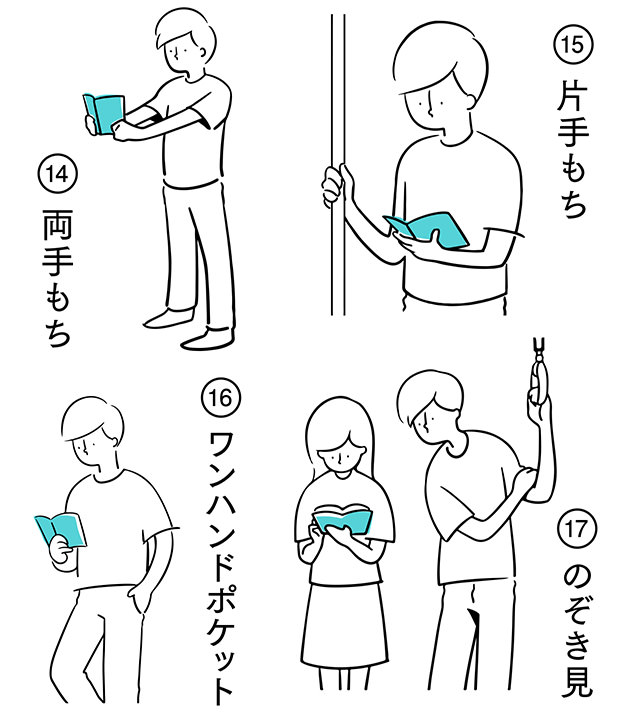 ⑭
両手もち

⑮
片手もち

⑯
ワンハンドポケット

⑰
のぞき見