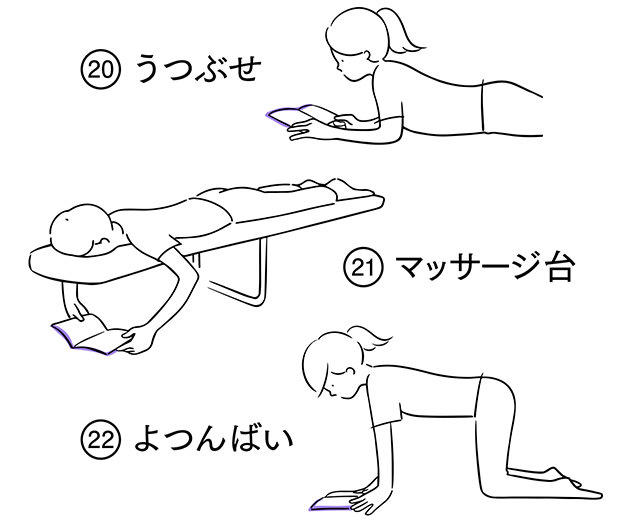 ⑳ うつぶせ

㉑ マッサージ台

㉒ よつんばい