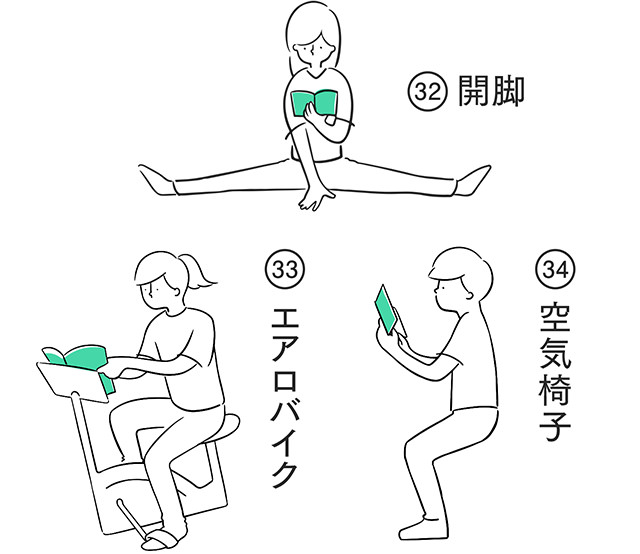 32 開脚

33 エアロバイク

34 空気椅子