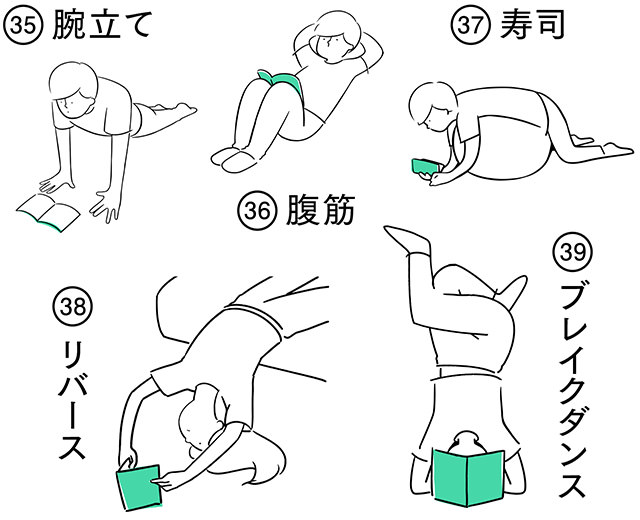 ㉟ 腕立て

㊲ 寿司

㊱ 腹筋

㊳ リバース

㊴ ブレイクダンス